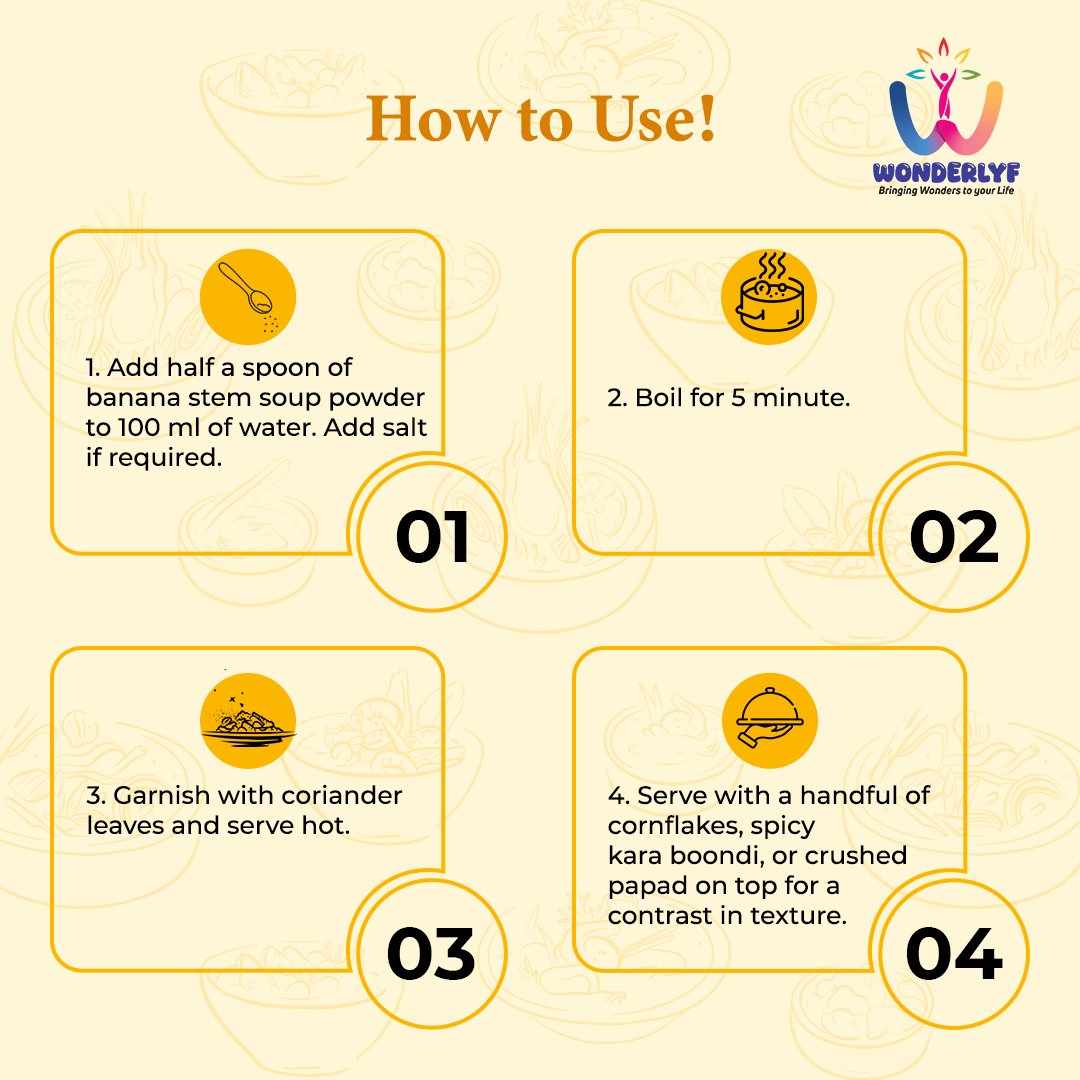 How to Use!

WONDERLYF
Bringing Wonders to your Life

1. Add half a spoon of banana stem soup powder to 100 ml of water. Add salt if required.

01

2. Boil for 5 minute.

02

3. Garnish with coriander leaves and serve hot.

03

4. Serve with a handful of cornflakes, spicy kara boondi, or crushed papad on top for a contrast in texture.

04