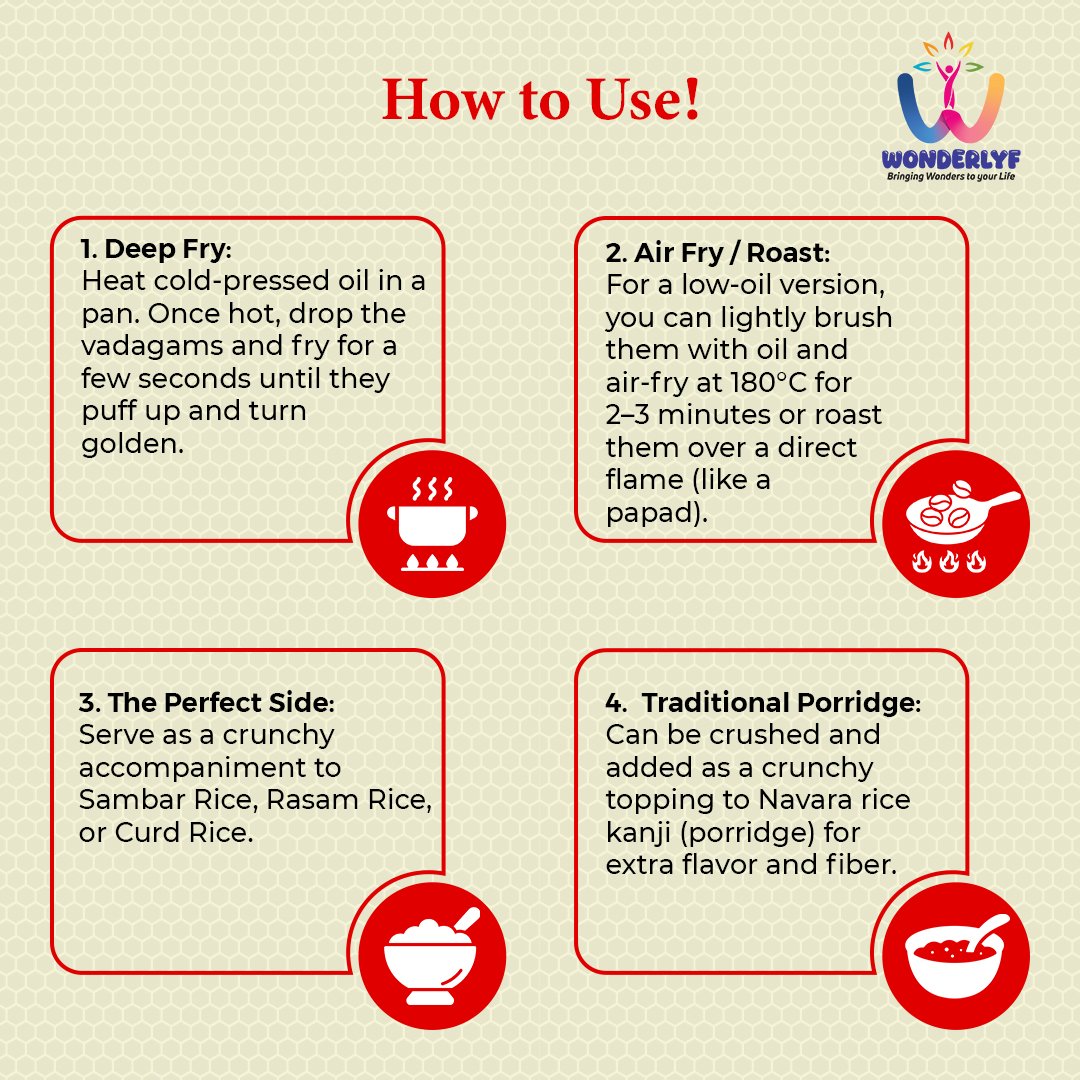 How to Use!

WONDERLYF
Bringing Wonders to your Life

1. Deep Fry:
Heat cold-pressed oil in a pan. Once hot, drop the vadagams and fry for a few seconds until they puff up and turn golden.

2. Air Fry / Roast:
For a low-oil version, you can lightly brush them with oil and air-fry at 180°C for 2–3 minutes or roast them over a direct flame (like a papad).

3. The Perfect Side:
Serve as a crunchy accompaniment to Sambar Rice, Rasam Rice, or Curd Rice.

4. Traditional Porridge:
Can be crushed and added as a crunchy topping to Navara rice kanji (porridge) for extra flavor and fiber.